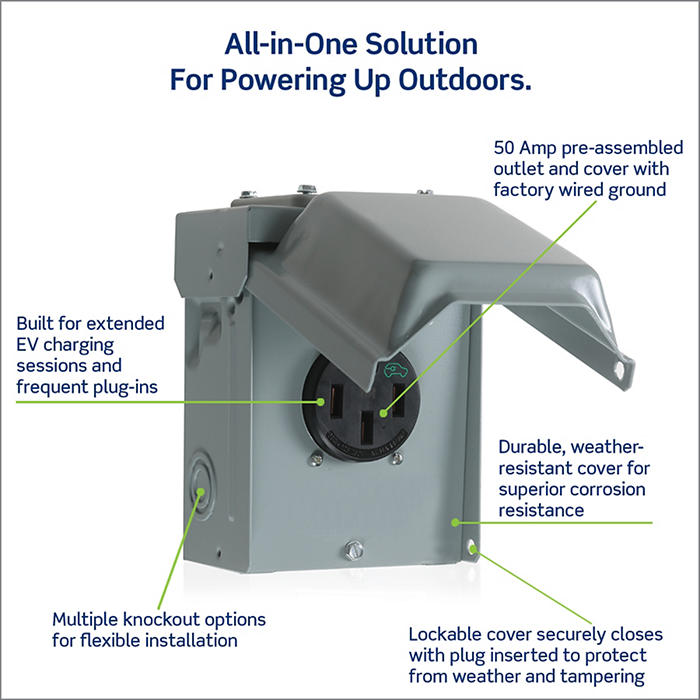 All-in-One Solution
For Powering Up Outdoors.

50 Amp pre-assembled outlet and cover with factory wired ground

Built for extended EV charging sessions and frequent plug-ins

Durable, weather-resistant cover for superior corrosion resistance

Multiple knockout options for flexible installation

Lockable cover securely closes with plug inserted to protect from weather and tampering